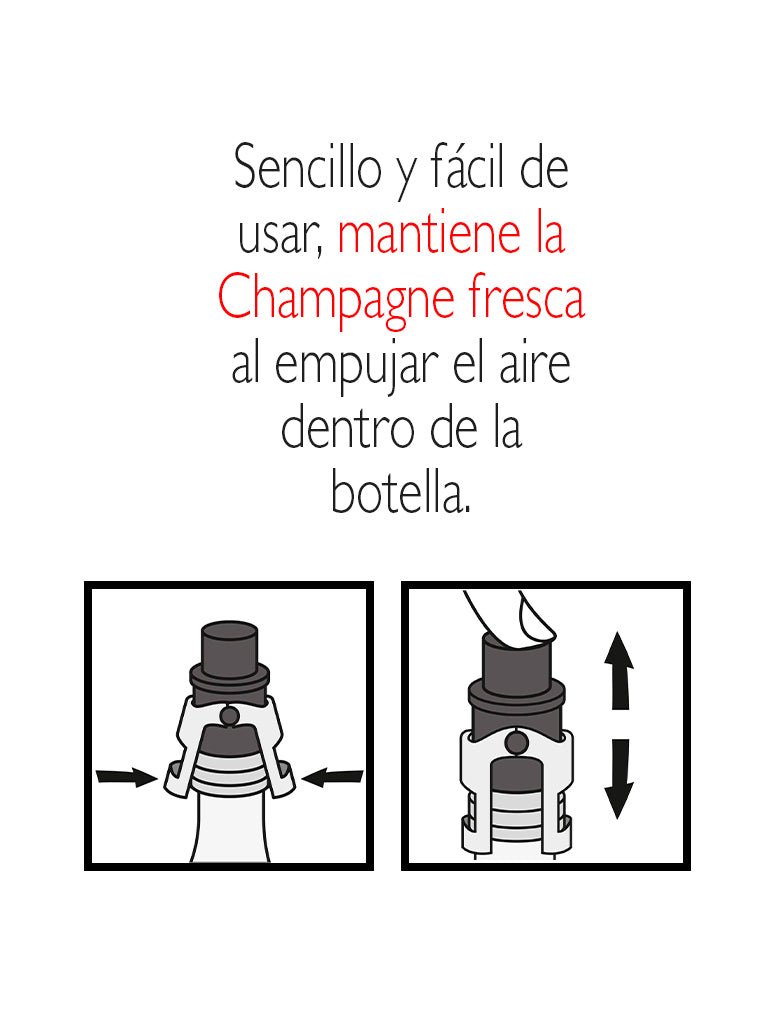 Sencillo y fácil de usar, mantiene la Champagne fresca al empujar el aire dentro de la botella.